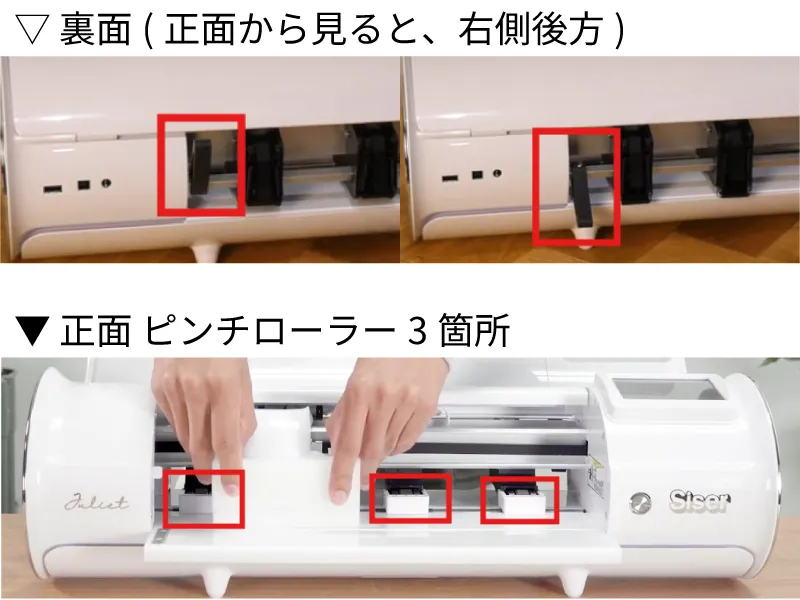 ▽ 裏面 ( 正面から見ると、右側後方 )

▼ 正面 ピンチローラー 3 箇所

Juliet

Siser